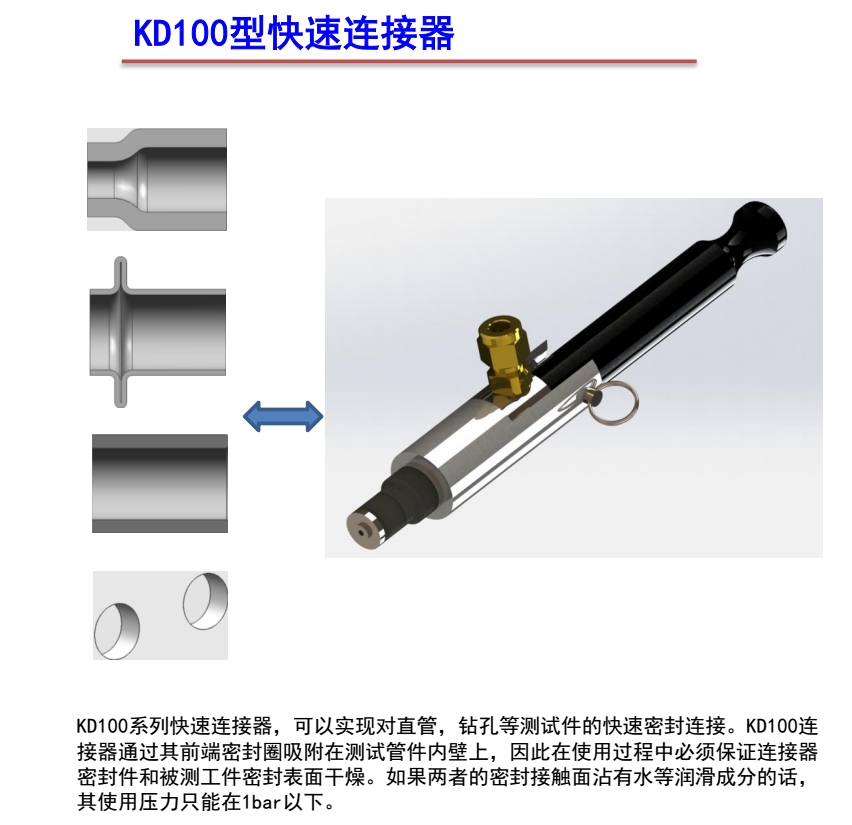 KD100型快速连接器

KD100系列快速连接器，可以实现对直管，钻孔等测试件的快速密封连接。KD100连接器通过其前端密封圈吸附在测试管件内壁上，因此在使用过程中必须保证连接器密封件和被测工件密封表面干燥。如果两者的密封接触面沾有水等润滑成分的话，其使用压力只能在1bar以下。