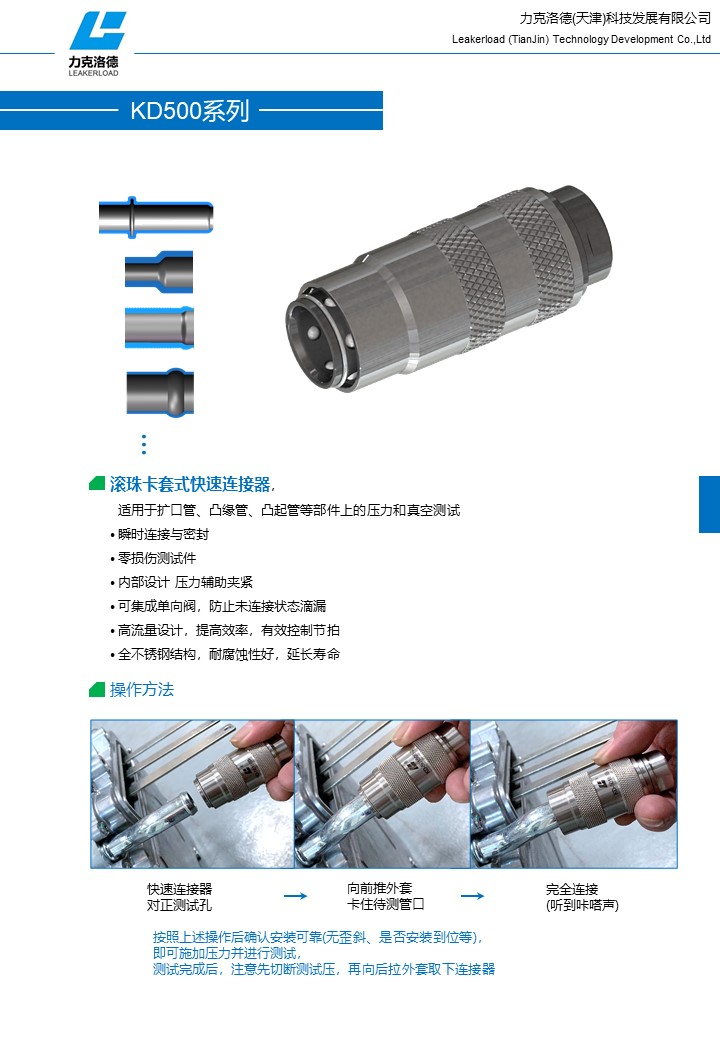 力克洛德
LEAKERLOAD

力克洛德(天津)科技发展有限公司
Leakerload (TianJin) Technology Development Co.,Ltd

KD500系列

滚珠卡套式快速连接器,

适用于扩口管、凸缘管、凸起管等部件上的压力和真空测试

• 瞬时连接与密封
• 零损伤测试件
• 内部设计 压力辅助夹紧
• 可集成单向阀，防止未连接状态滴漏
• 高流量设计，提高效率，有效控制节拍
• 全不锈钢结构，耐腐蚀性好，延长寿命

操作方法

快速连接器
对正测试孔

向前推外套
卡住待测管口

完全连接
(听到咔嗒声)

按照上述操作后确认安装可靠(无歪斜、是否安装到位等),
即可施加压力并进行测试,
测试完成后，注意先切断测试压，再向后拉外套取下连接器